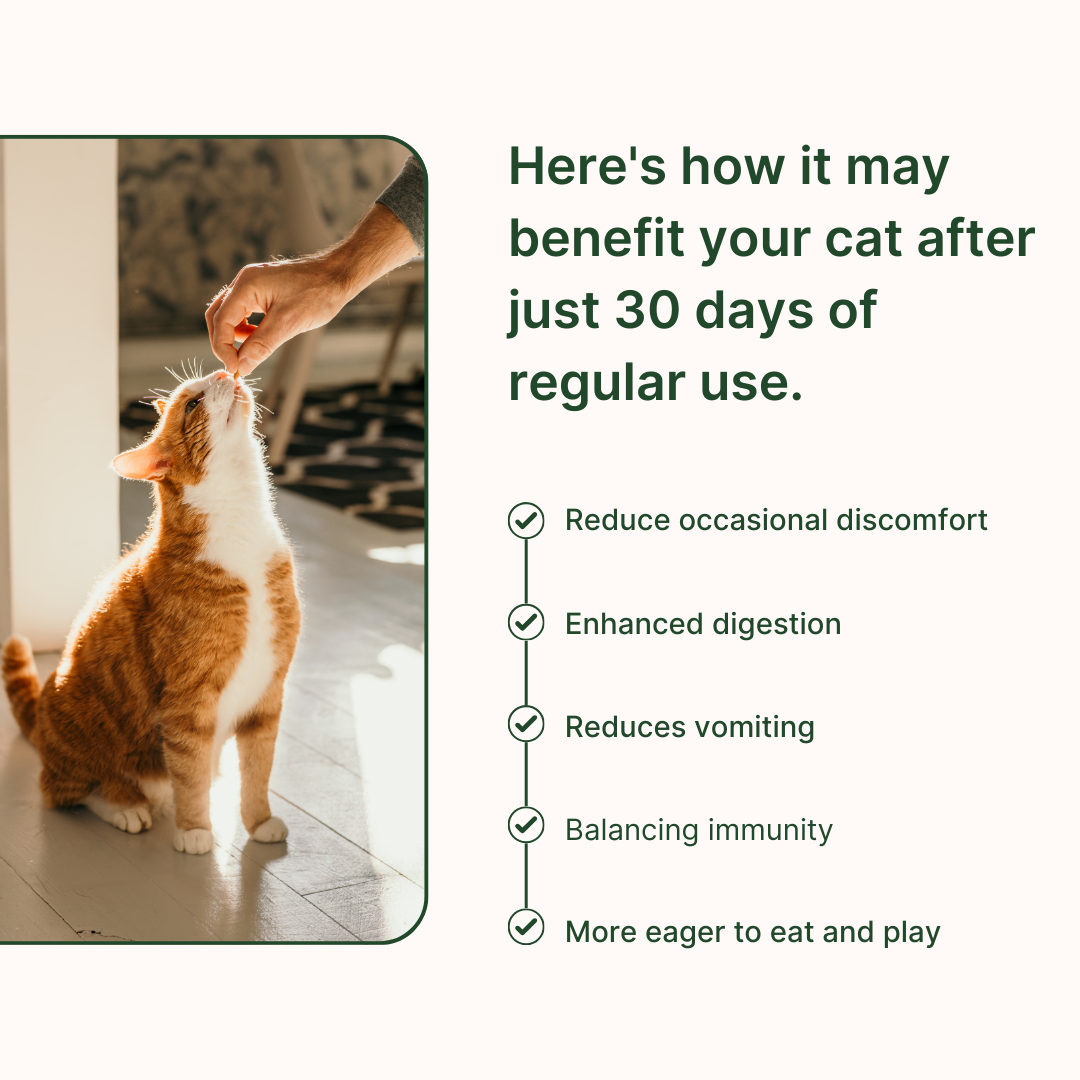 Here's how it may benefit your cat after just 30 days of regular use.

Reduce occasional discomfort

Enhanced digestion

Reduces vomiting

Balancing immunity

More eager to eat and play